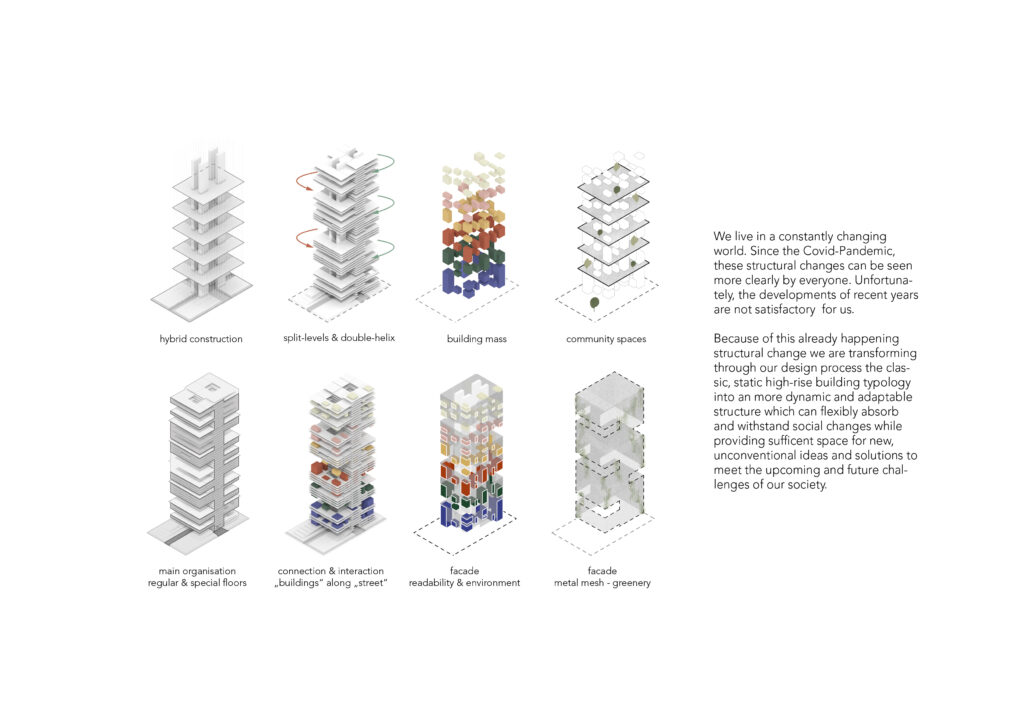 hybrid construction

split-levels & double-helix

building mass

community spaces

main organisation
regular & special floors

connection & interaction
„buildings" along „street"

facade
readability & environment

facade
metal mesh - greenery

We live in a constantly changing world. Since the Covid-Pandemic, these structural changes can be seen more clearly by everyone. Unfortunately, the developments of recent years are not satisfactory for us.

Because of this already happening structural change we are transforming through our design process the classic, static high-rise building typology into an more dynamic and adaptable structure which can flexibly absorb and withstand social changes while providing sufficent space for new, unconventional ideas and solutions to meet the upcoming and future challenges of our society.